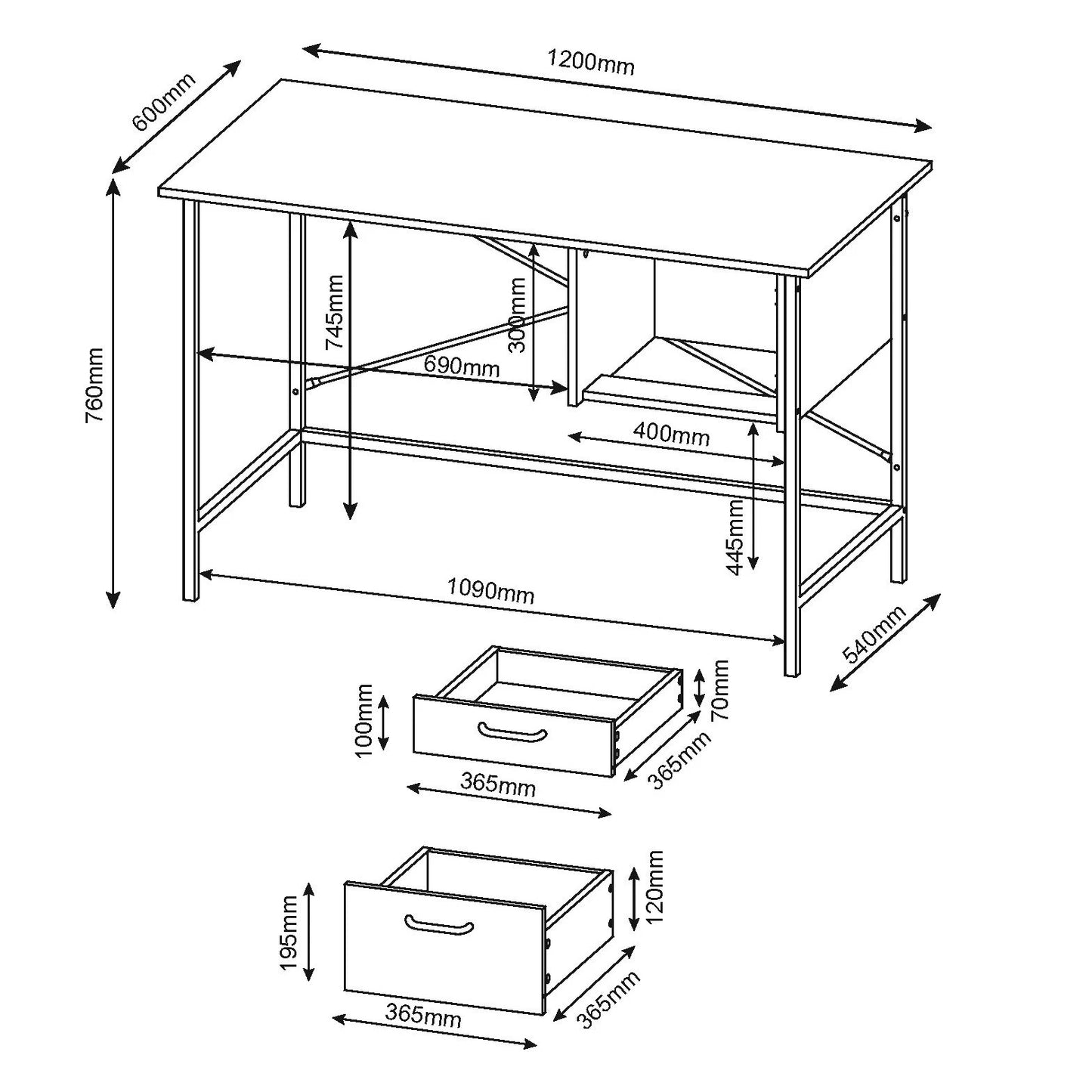 1200mm
600mm
760mm
745mm
300mm
690mm
400mm
445mm
1090mm
540mm
100mm
70mm
365mm
365mm
195mm
120mm
365mm
365mm