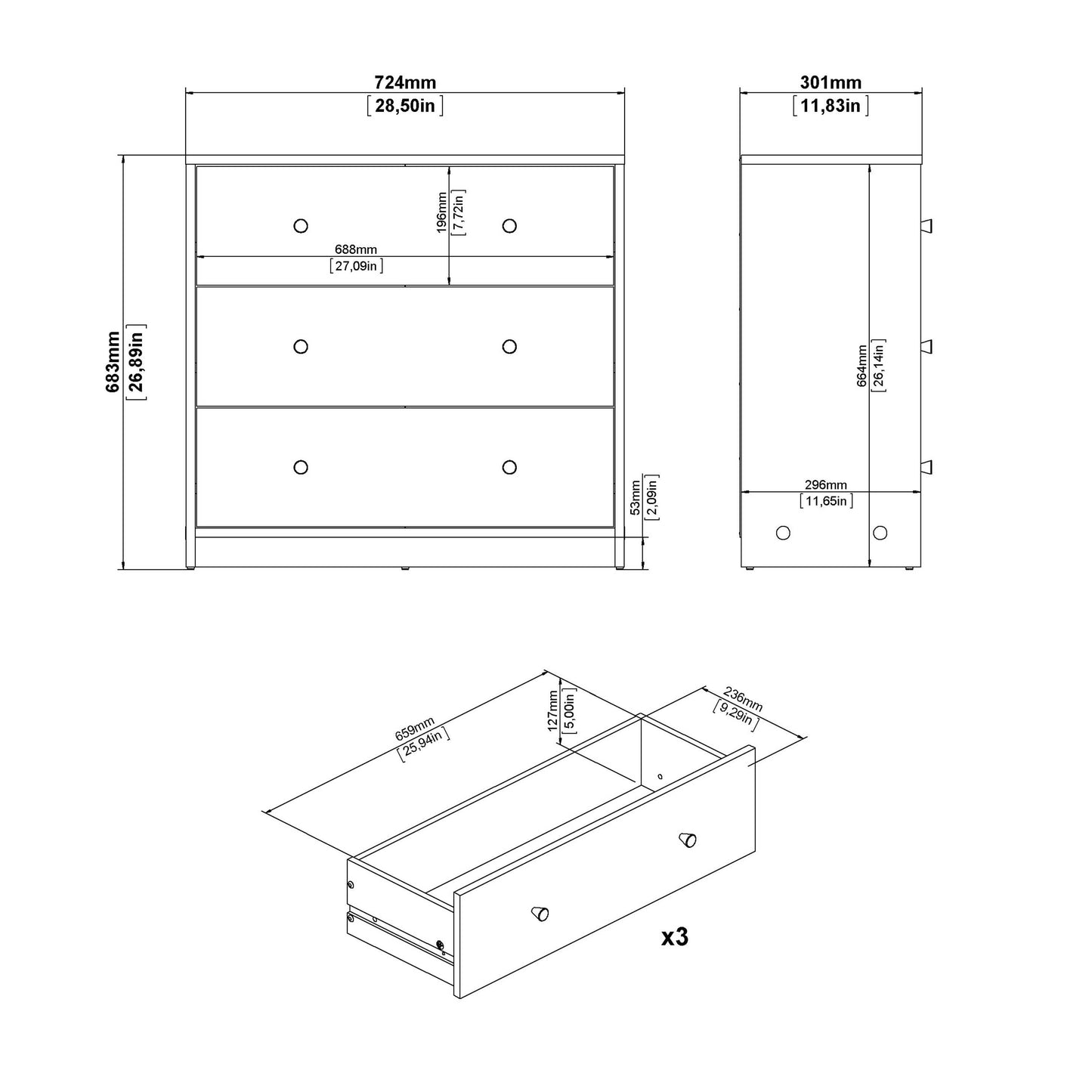 724mm
[28,50in]

301mm
[11,83in]

683mm
[26,89in]

196mm
[7,72in]

688mm
[27,09in]

53mm
[2,09in]

664mm
[26,14in]

296mm
[11,65in]

659mm
[25,94in]

127mm
[5,00in]

236mm
[9,29in]

x3