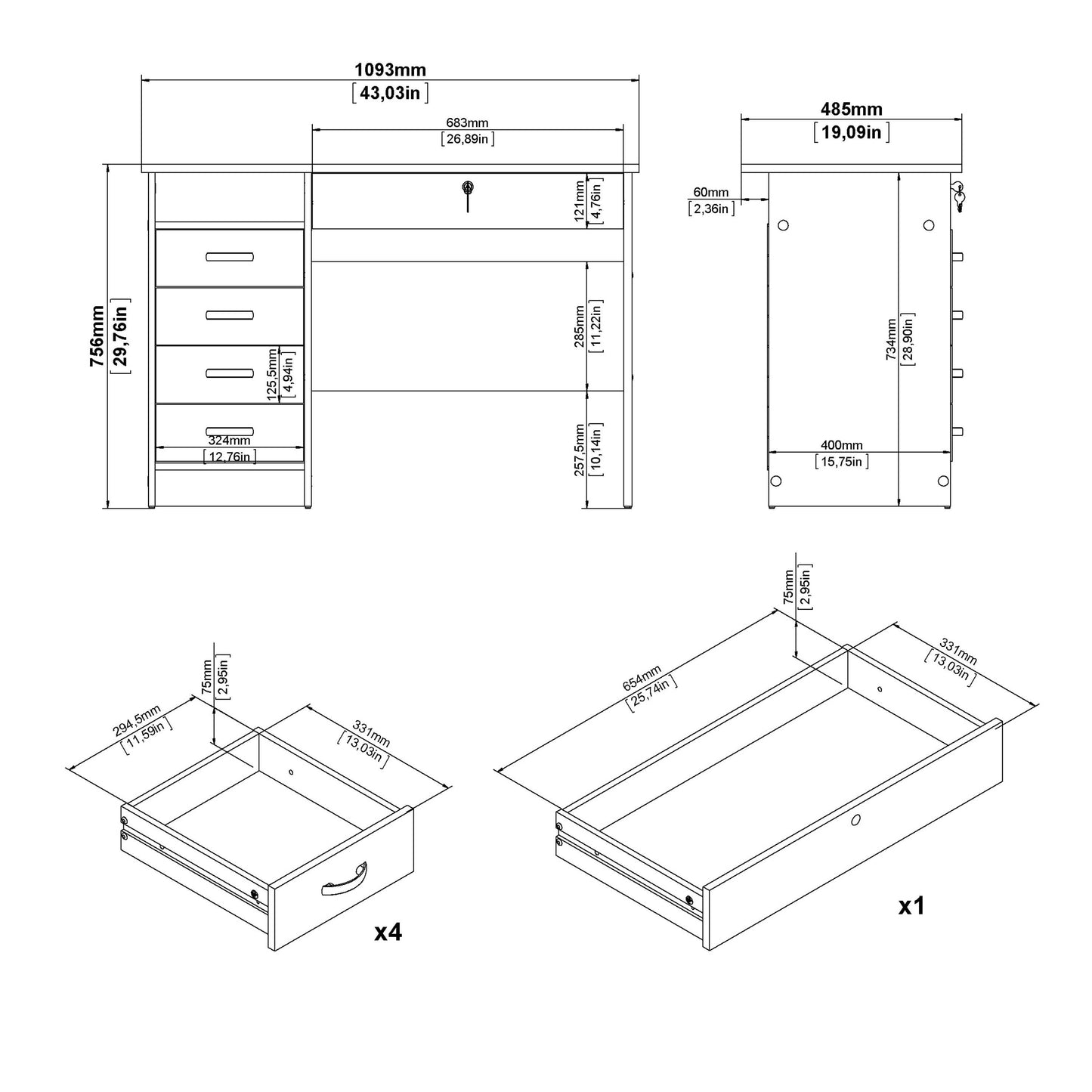 1093mm
[43,03in]

683mm
[26,89in]

485mm
[19,09in]

60mm
[2,36in]

756mm
[29,76in]

121mm
[4,76in]

285mm
[11,22in]

125,5mm
[4,94in]

324mm
[12,76in]

257,5mm
[10,14in]

734mm
[28,90in]

400mm
[15,75in]

75mm
[2,95in]

294,5mm
[11,59in]

331mm
[13,03in]

x4

75mm
[2,95in]

654mm
[25,74in]

331mm
[13,03in]

x1