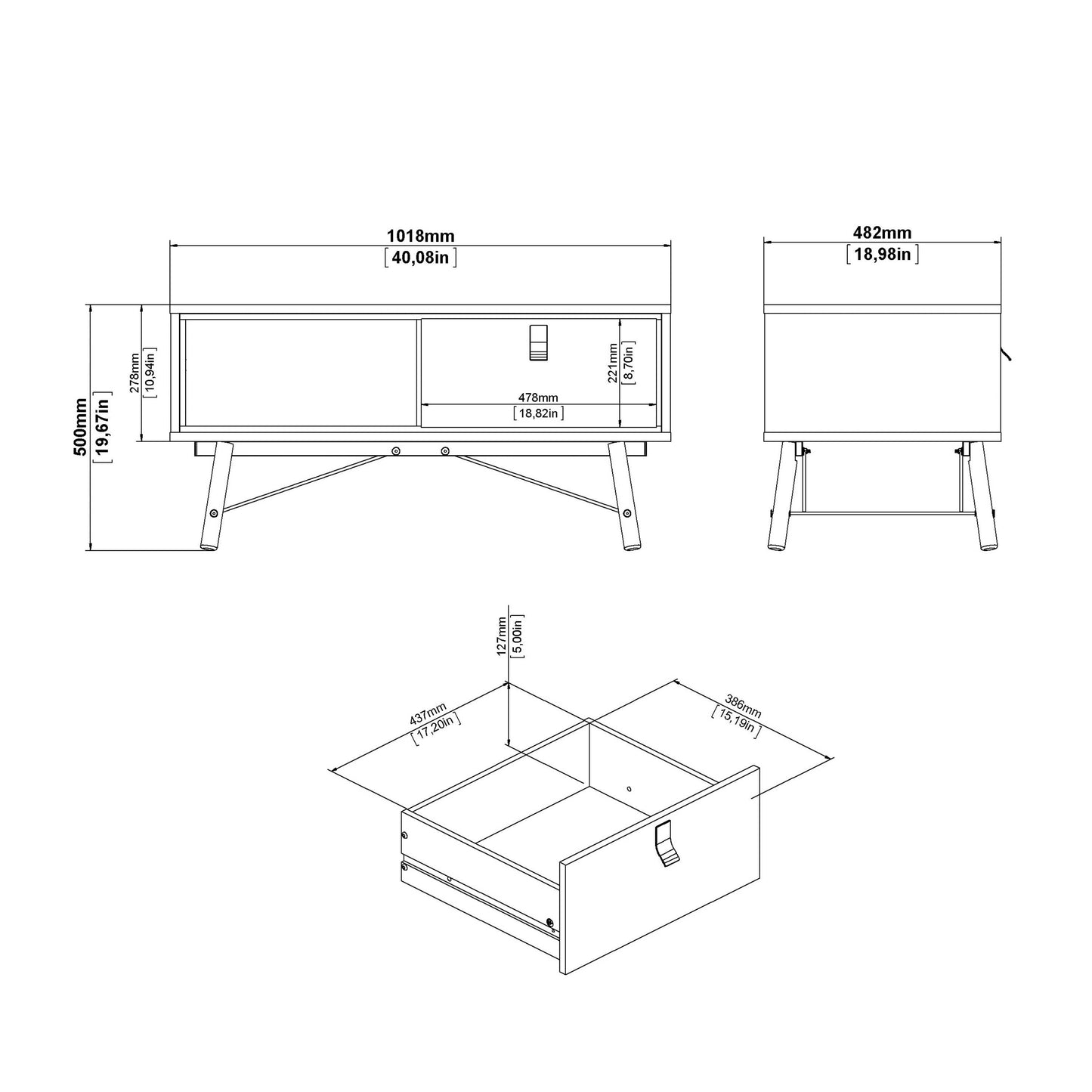 1018mm
[40,08in]

482mm
[18,98in]

500mm
[19,67in]

278mm
[10,94in]

221mm
[8,70in]

478mm
[18,82in]

127mm
[5,00in]

437mm
[17,20in]

386mm
[15,19in]