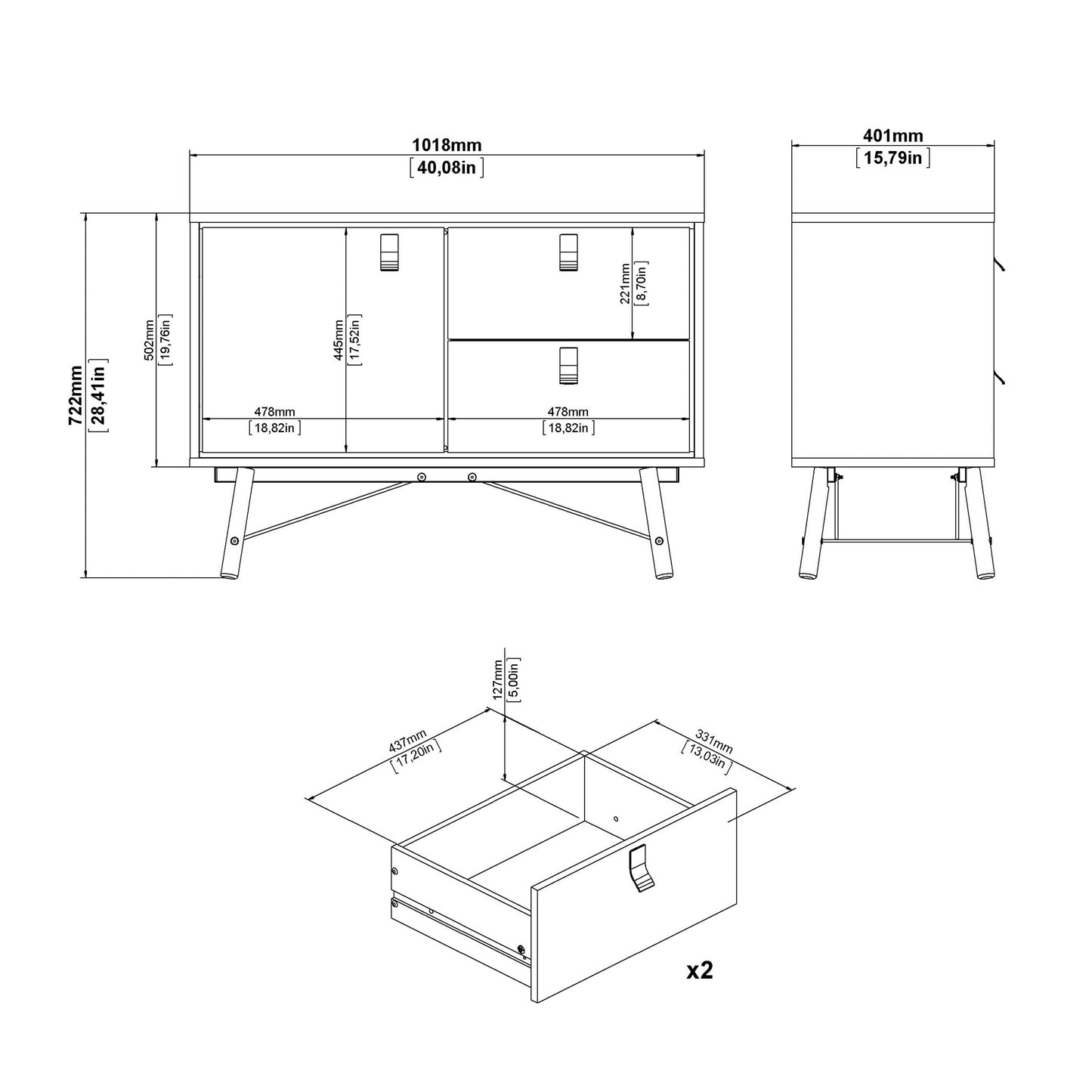 1018mm
[40,08in]

401mm
[15,79in]

722mm
[28,41in]

502mm
[19,76in]

445mm
[17,52in]

221mm
[8,70in]

478mm
[18,82in]

478mm
[18,82in]

127mm
[5,00in]

437mm
[17,20in]

331mm
[13,03in]

x2