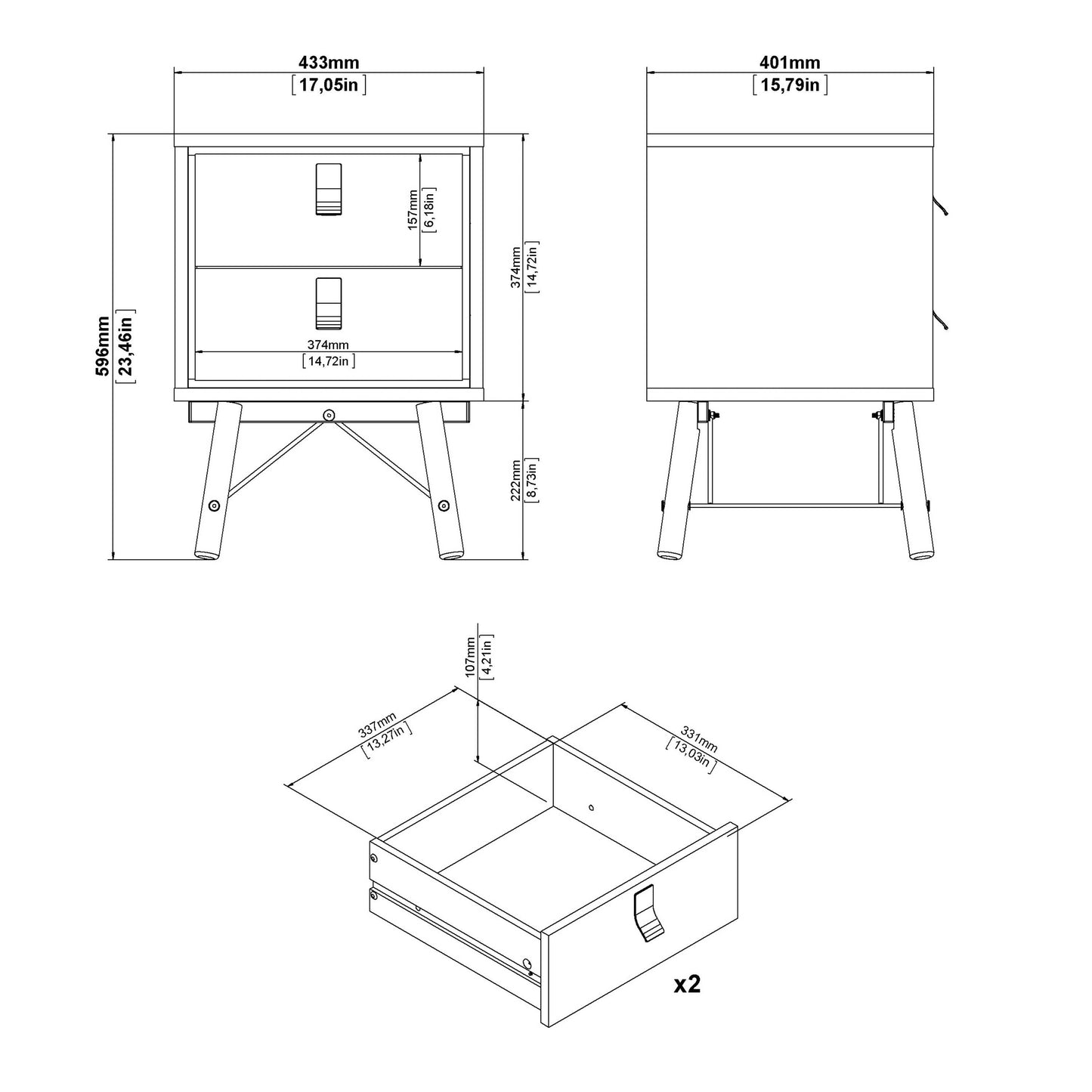 433mm
[17,05in]

401mm
[15,79in]

596mm
[23,46in]

157mm
[6,18in]

374mm
[14,72in]

374mm
[14,72in]

222mm
[8,73in]

107mm
[4,21in]

337mm
[13,27in]

331mm
[13,03in]

x2