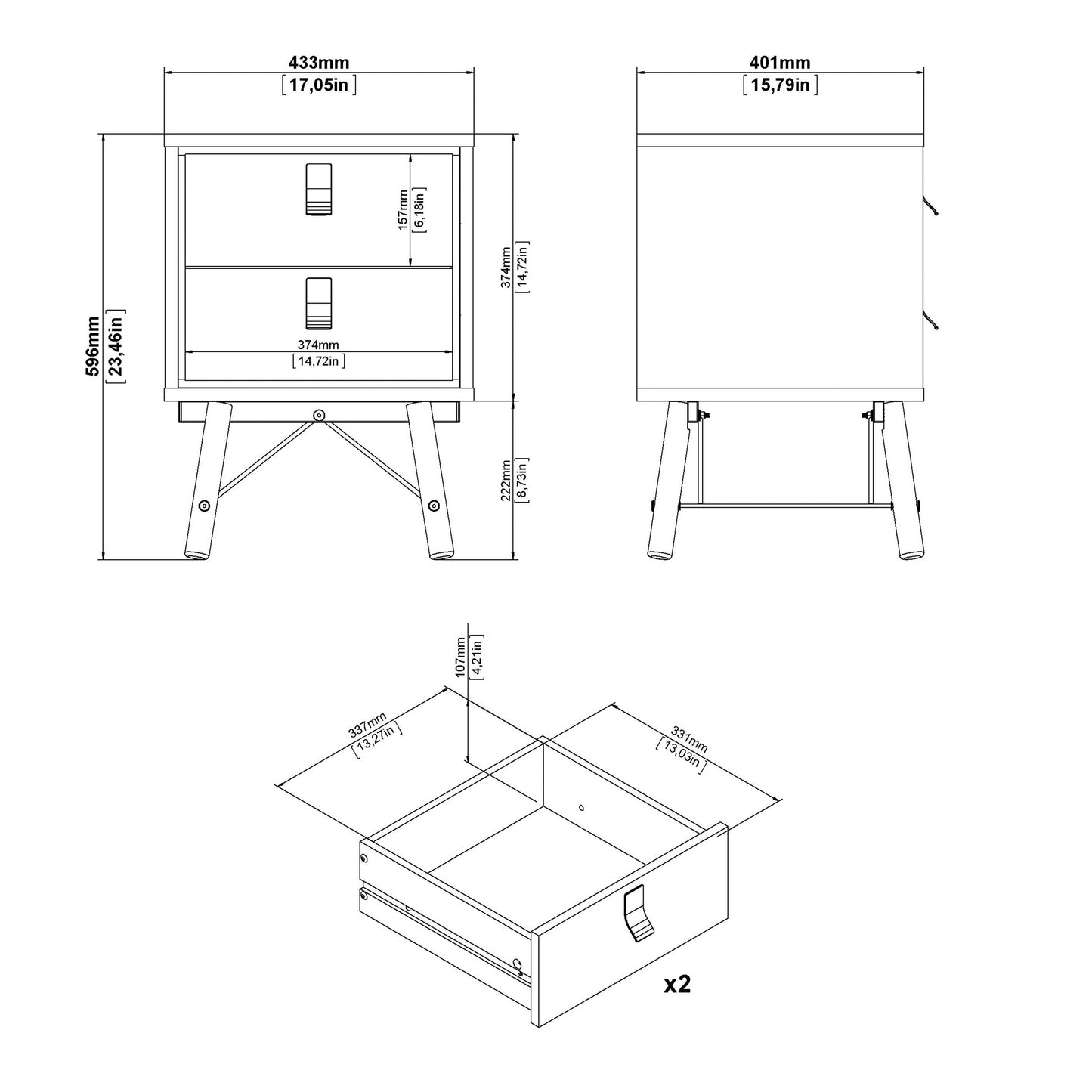 433mm
[17,05in]

401mm
[15,79in]

596mm
[23,46in]

157mm
[6,18in]

374mm
[14,72in]

374mm
[14,72in]

222mm
[8,73in]

107mm
[4,21in]

337mm
[13,27in]

331mm
[13,03in]

x2