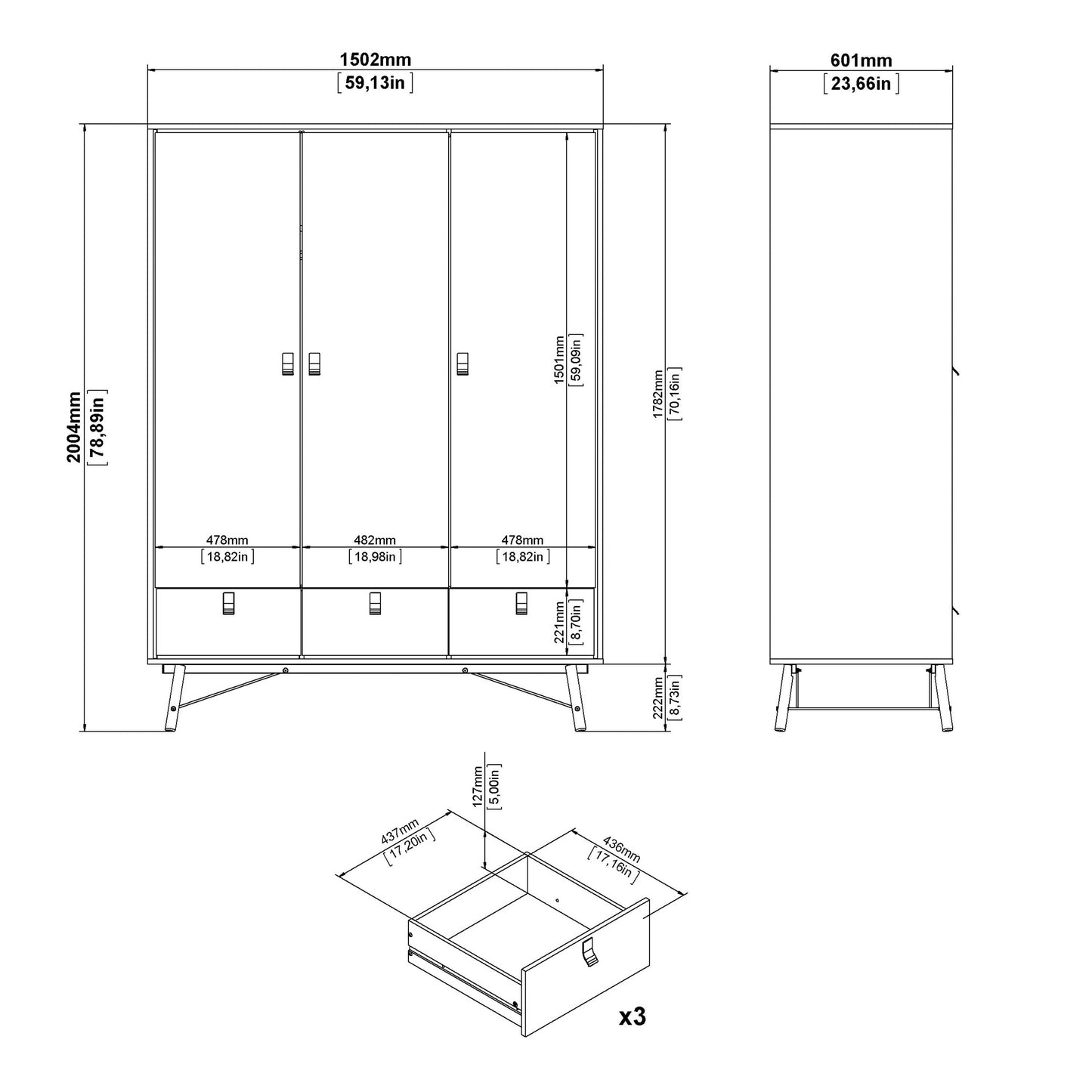 1502mm
[59,13in]

601mm
[23,66in]

2004mm
[78,89in]

1501mm
[59,09in]

1782mm
[70,16in]

478mm
[18,82in]

482mm
[18,98in]

478mm
[18,82in]

221mm
[8,70in]

222mm
[8,73in]

127mm
[5,00in]

437mm
[17,20in]

436mm
[17,16in]

x3