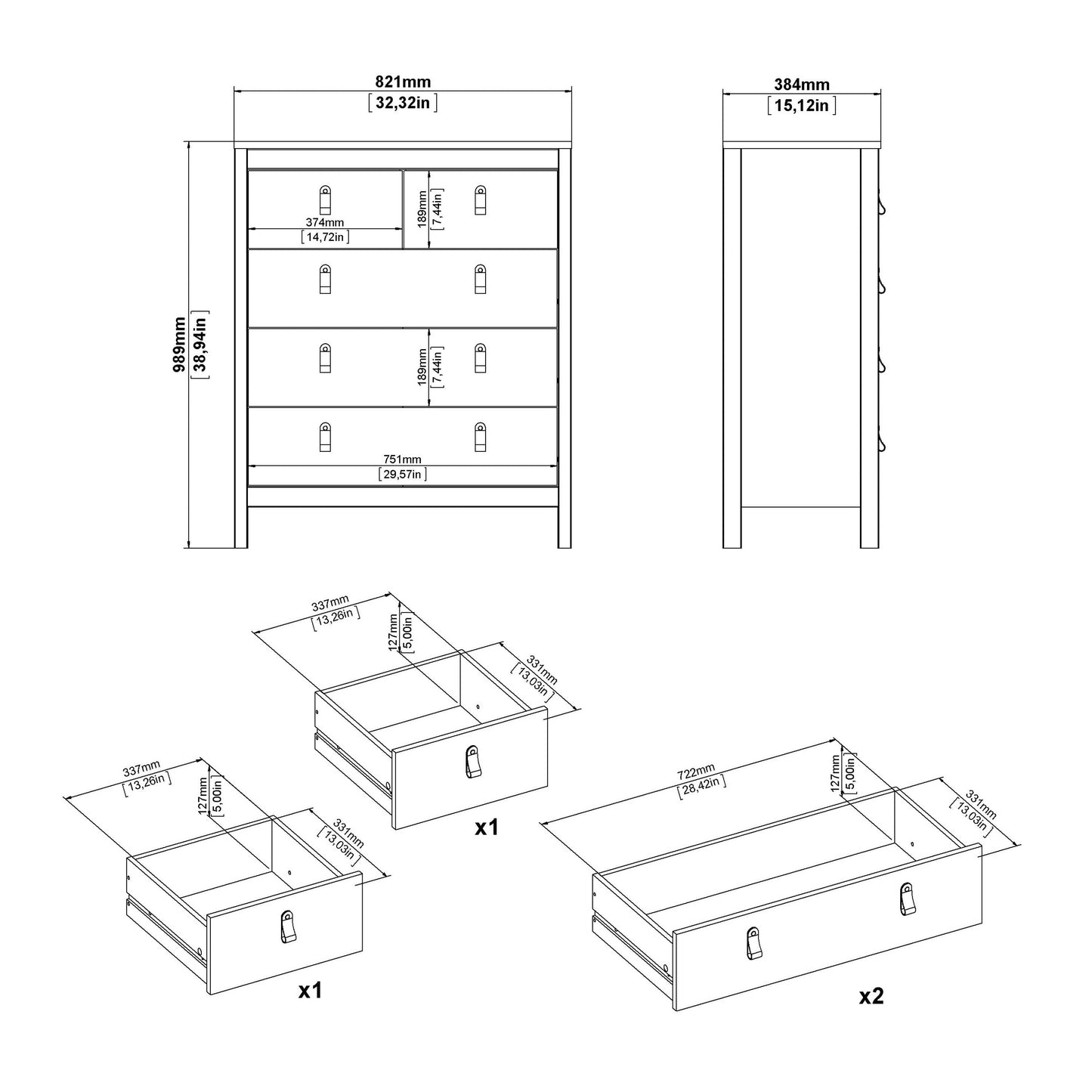 821mm
[32,32in]

384mm
[15,12in]

989mm
[38,94in]

374mm
[14,72in]

189mm
[7,44in]

189mm
[7,44in]

751mm
[29,57in]

337mm
[13,26in]

127mm
[5,00in]

331mm
[13,03in]

x1

337mm
[13,26in]

127mm
[5,00in]

331mm
[13,03in]

x1

722mm
[28,42in]

127mm
[5,00in]

331mm
[13,03in]

x2