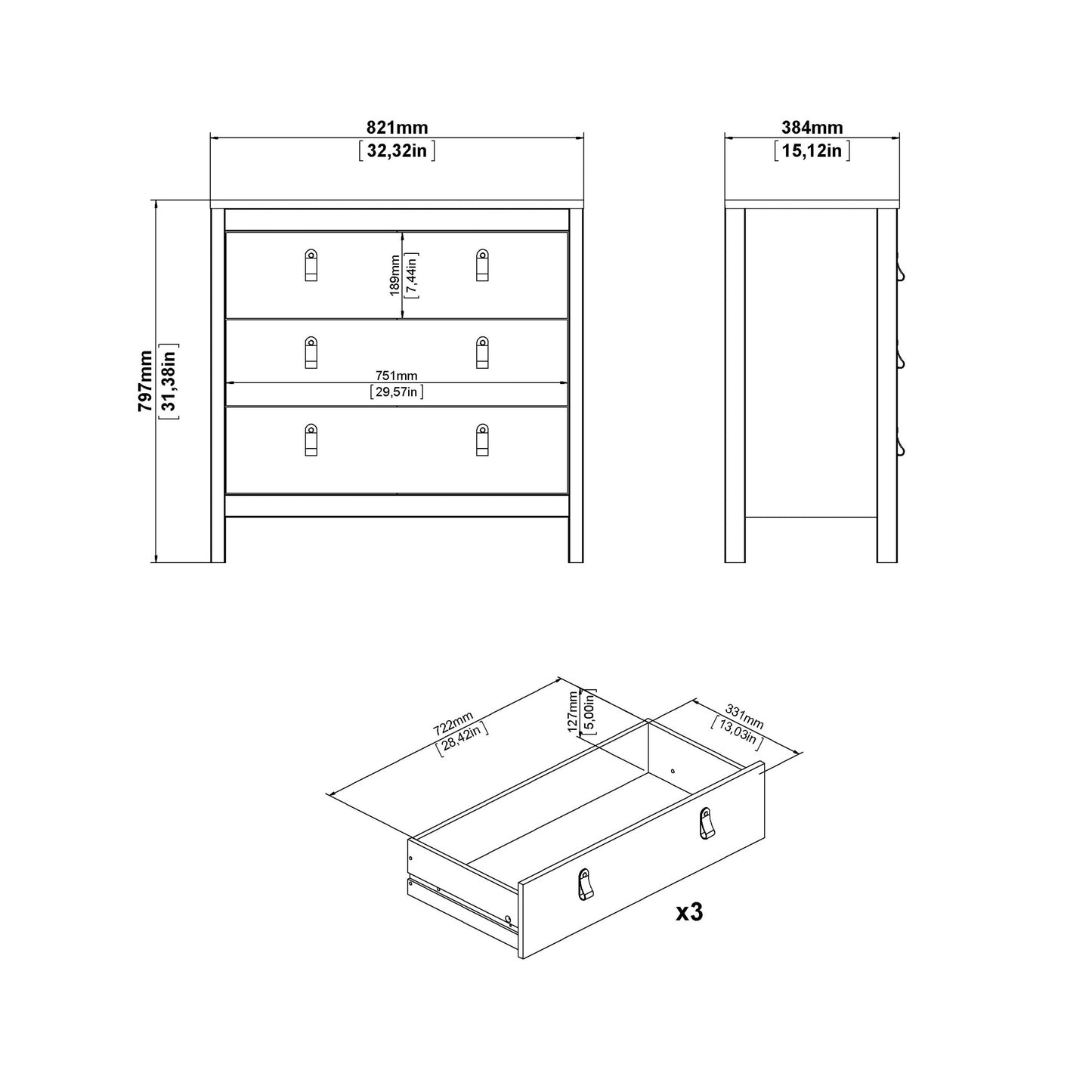 821mm
[32,32in]

384mm
[15,12in]

797mm
[31,38in]

189mm
[7,44in]

751mm
[29,57in]

722mm
[28,42in]

127mm
[5,00in]

331mm
[13,03in]

x3