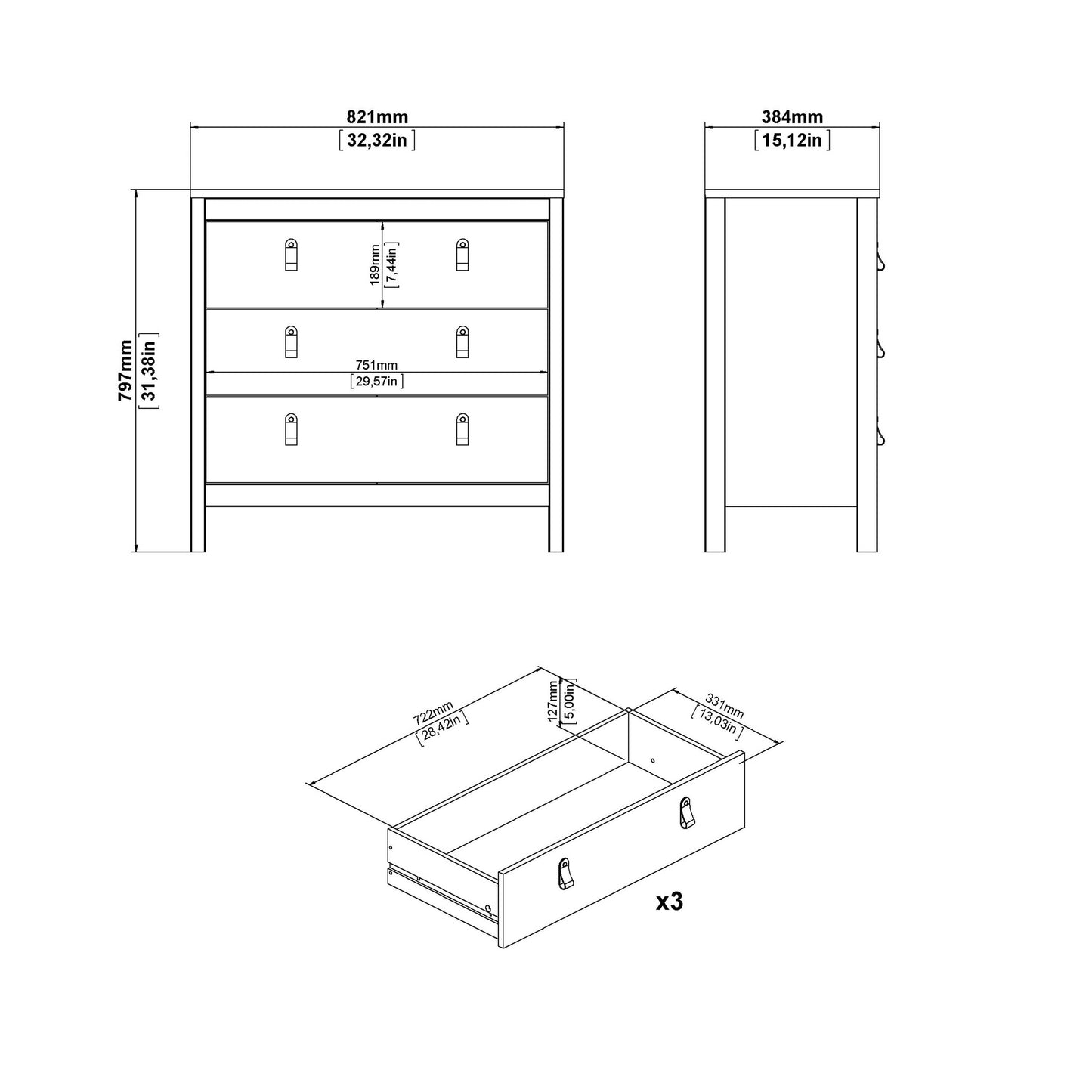 821mm
[32,32in]

384mm
[15,12in]

797mm
[31,38in]

189mm
[7,44in]

751mm
[29,57in]

722mm
[28,42in]

127mm
[5,00in]

331mm
[13,03in]

x3