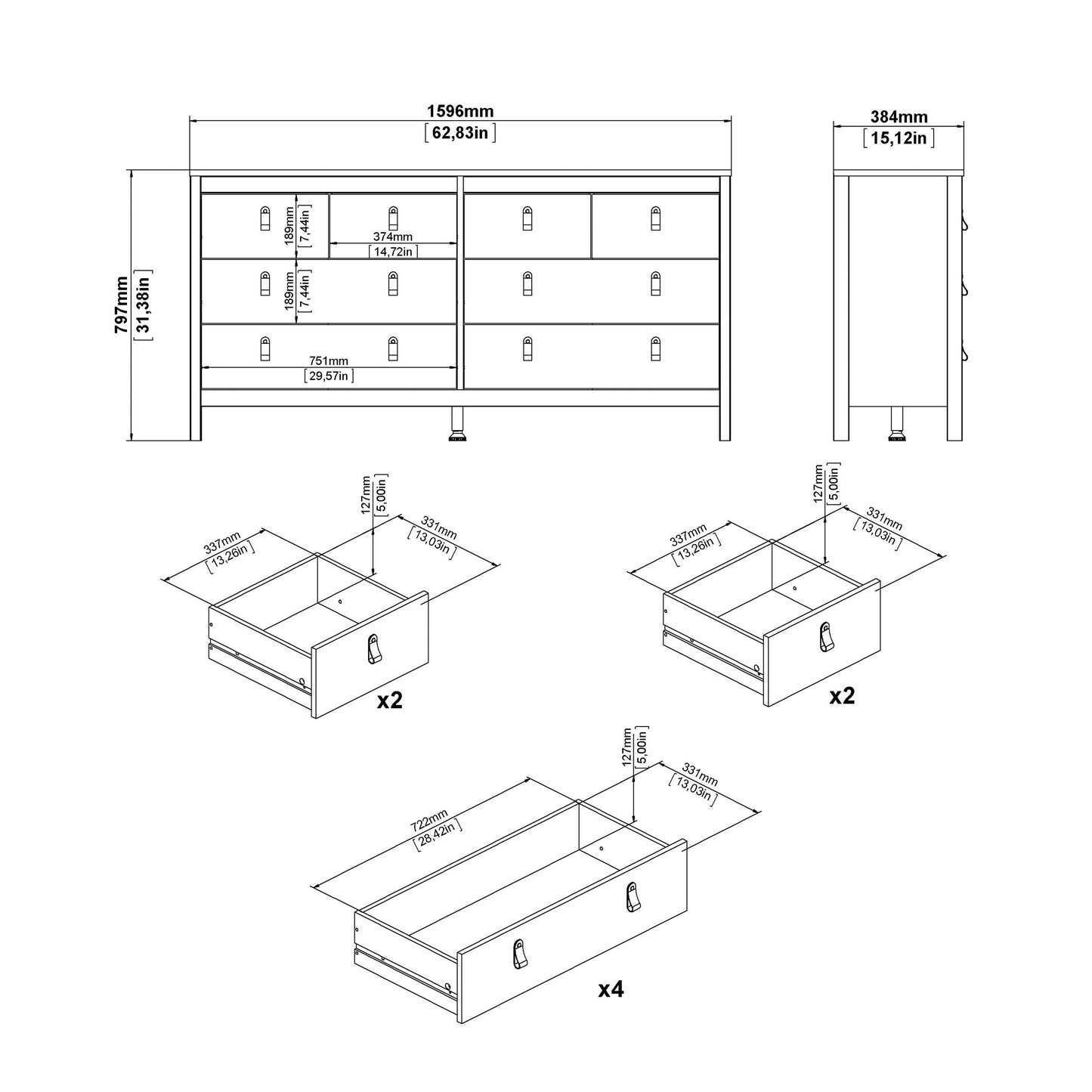 1596mm
[62,83in]

384mm
[15,12in]

797mm
[31,38in]

189mm
[7,44in]

374mm
[14,72in]

189mm
[7,44in]

751mm
[29,57in]

337mm
[13,26in]

127mm
[5,00in]

331mm
[13,03in]

x2

337mm
[13,26in]

127mm
[5,00in]

331mm
[13,03in]

x2

722mm
[28,42in]

127mm
[5,00in]

331mm
[13,03in]

x4