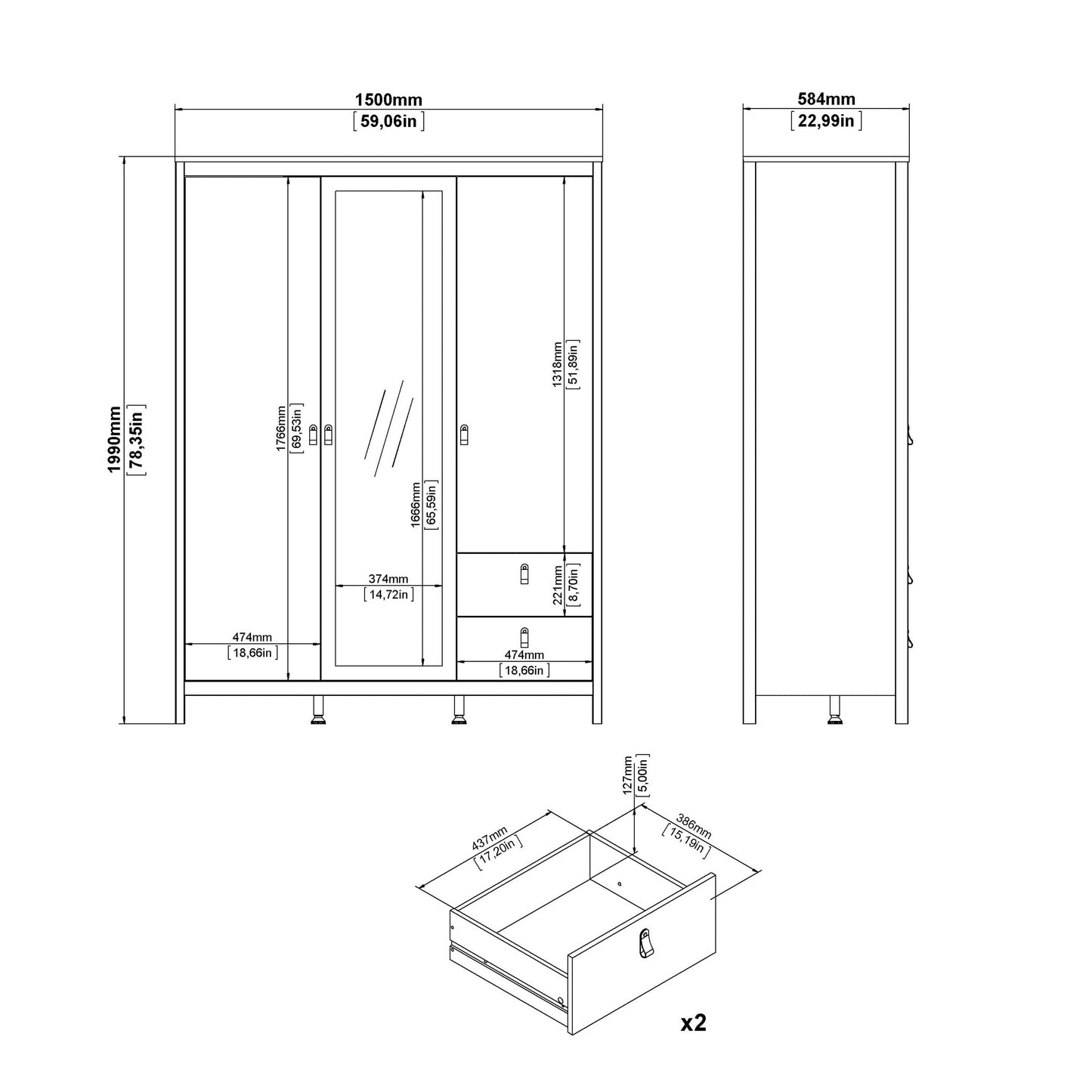 1500mm
[59,06in]

584mm
[22,99in]

1990mm
[78,35in]

1766mm
[69,53in]

1666mm
[65,59in]

1318mm
[51,89in]

374mm
[14,72in]

221mm
[8,70in]

474mm
[18,66in]

474mm
[18,66in]

127mm
[5,00in]

437mm
[17,20in]

386mm
[15,19in]

x2