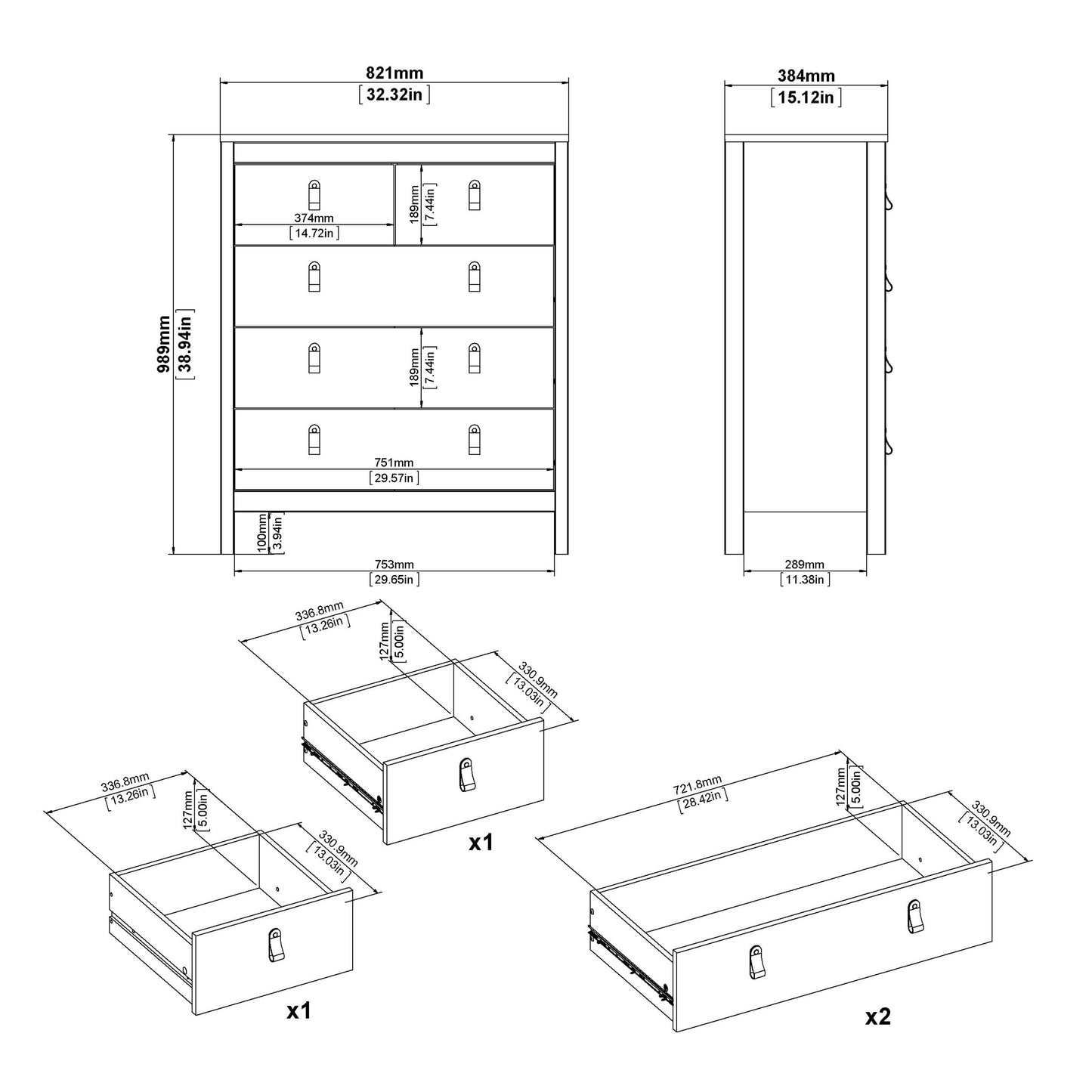 821mm
[32.32in]

384mm
[15.12in]

989mm
[38.94in]

374mm
[14.72in]

189mm
[7.44in]

189mm
[7.44in]

751mm
[29.57in]

100mm
[3.94in]

753mm
[29.65in]

289mm
[11.38in]

336.8mm
[13.26in]

127mm
[5.00in]

330.9mm
[13.03in]

x1

336.8mm
[13.26in]

127mm
[5.00in]

330.9mm
[13.03in]

x1

721.8mm
[28.42in]

127mm
[5.00in]

330.9mm
[13.03in]

x2