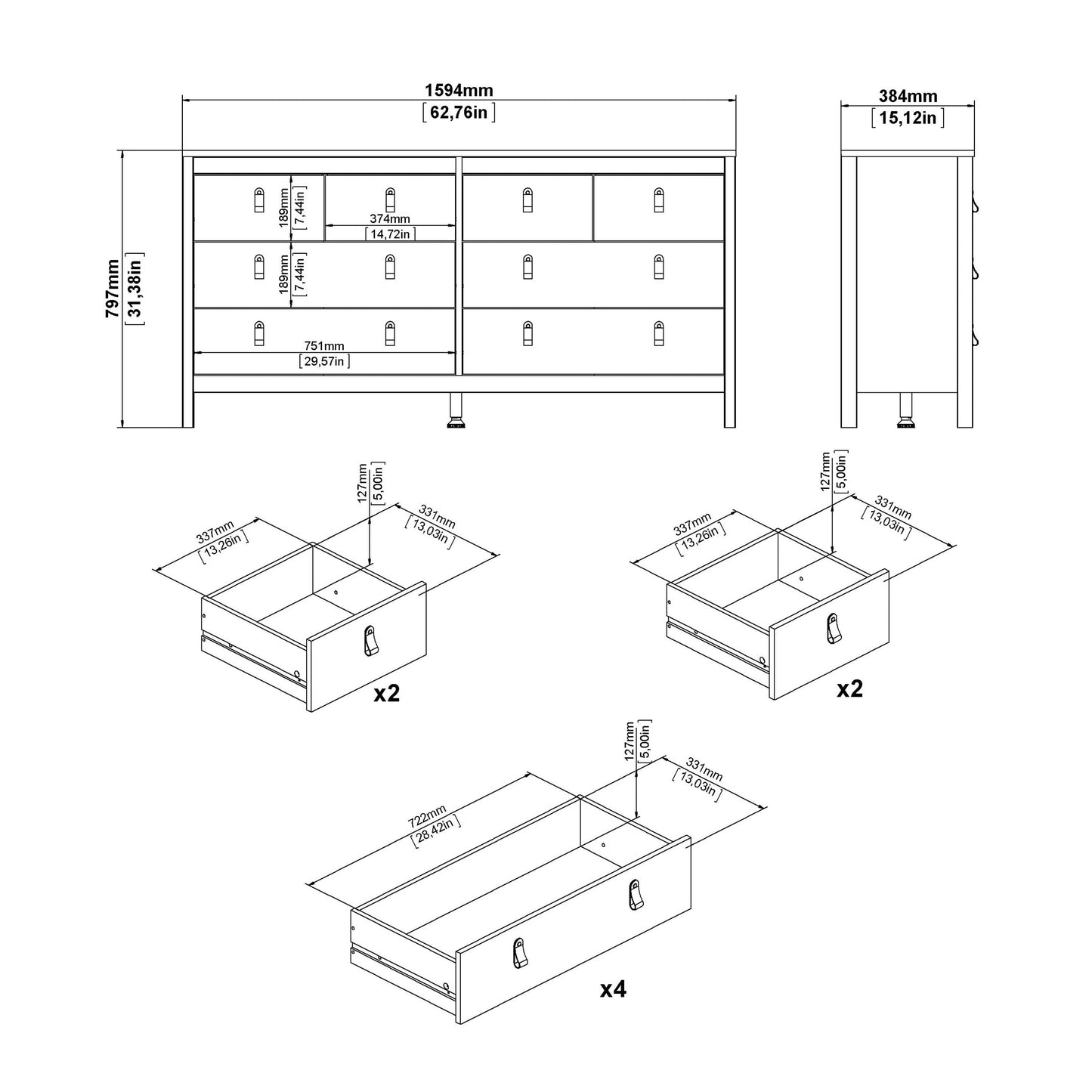 1594mm
[62,76in]

384mm
[15,12in]

797mm
[31,38in]

189mm
[7,44in]

374mm
[14,72in]

189mm
[7,44in]

751mm
[29,57in]

337mm
[13,26in]

127mm
[5,00in]

331mm
[13,03in]

x2

337mm
[13,26in]

127mm
[5,00in]

331mm
[13,03in]

x2

722mm
[28,42in]

127mm
[5,00in]

331mm
[13,03in]

x4