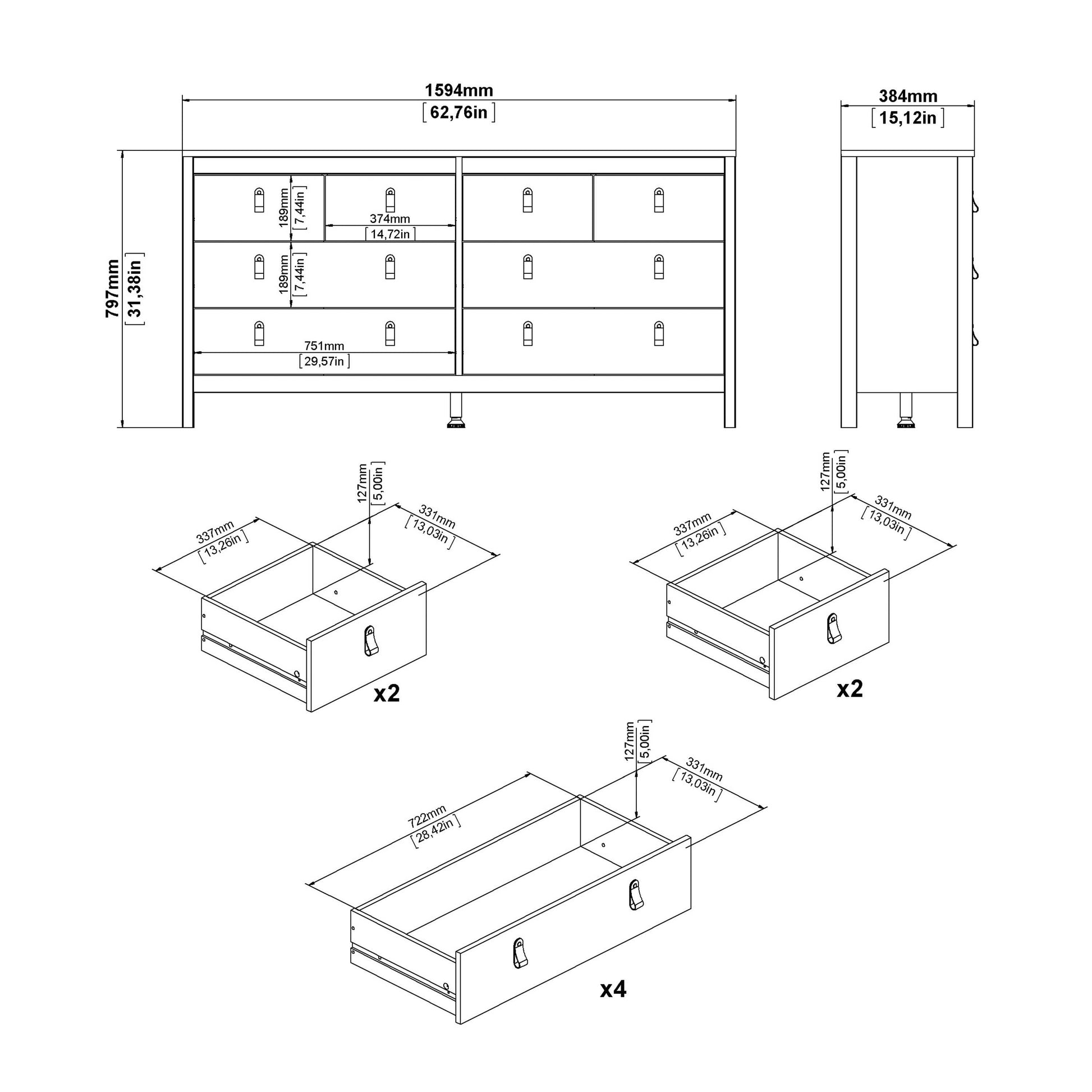 1594mm
[62,76in]

384mm
[15,12in]

797mm
[31,38in]

189mm
[7,44in]

374mm
[14,72in]

189mm
[7,44in]

751mm
[29,57in]

127mm
[5,00in]

337mm
[13,26in]

331mm
[13,03in]

x2

127mm
[5,00in]

337mm
[13,26in]

331mm
[13,03in]

x2

127mm
[5,00in]

722mm
[28,42in]

331mm
[13,03in]

x4