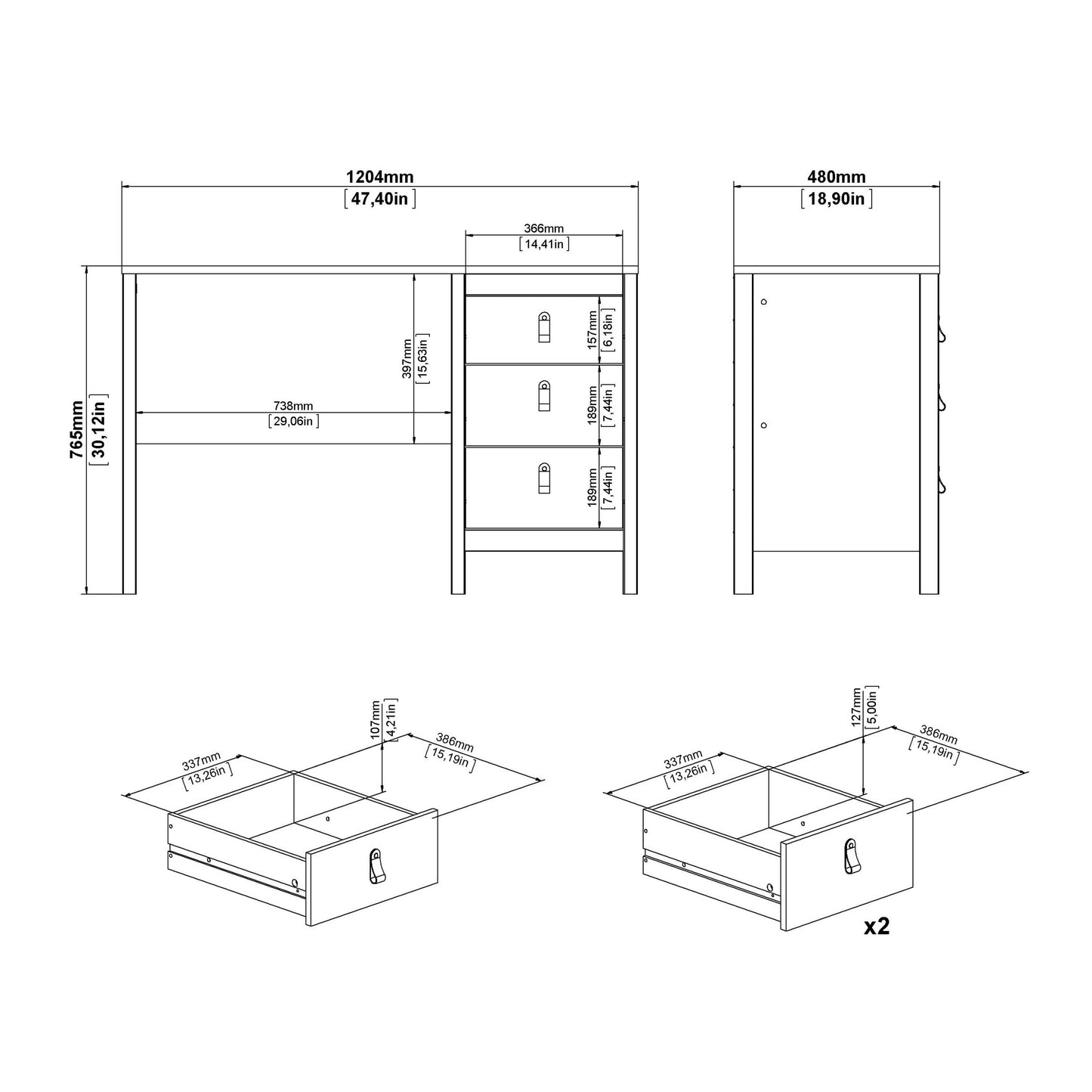 1204mm
[47,40in]

480mm
[18,90in]

366mm
[14,41in]

765mm
[30,12in]

397mm
[15,63in]

738mm
[29,06in]

157mm
[6,18in]

189mm
[7,44in]

189mm
[7,44in]

337mm
[13,26in]

107mm
[4,21in]

386mm
[15,19in]

337mm
[13,26in]

127mm
[5,00in]

386mm
[15,19in]

x2