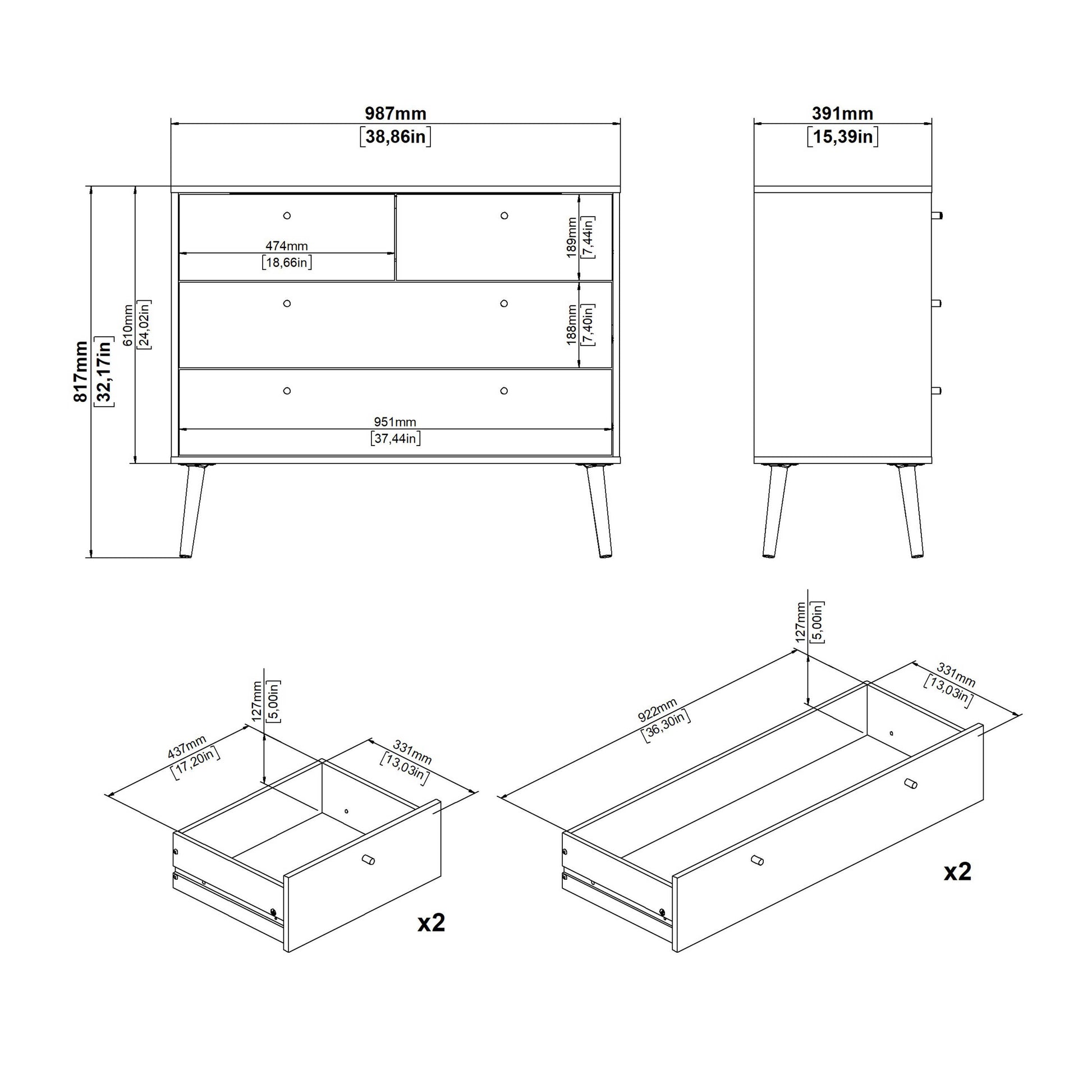 987mm
[38,86in]

391mm
[15,39in]

817mm
[32,17in]

610mm
[24,02in]

474mm
[18,66in]

189mm
[7,44in]

188mm
[7,40in]

951mm
[37,44in]

437mm
[17,20in]

127mm
[5,00in]

331mm
[13,03in]

x2

922mm
[36,30in]

127mm
[5,00in]

331mm
[13,03in]

x2