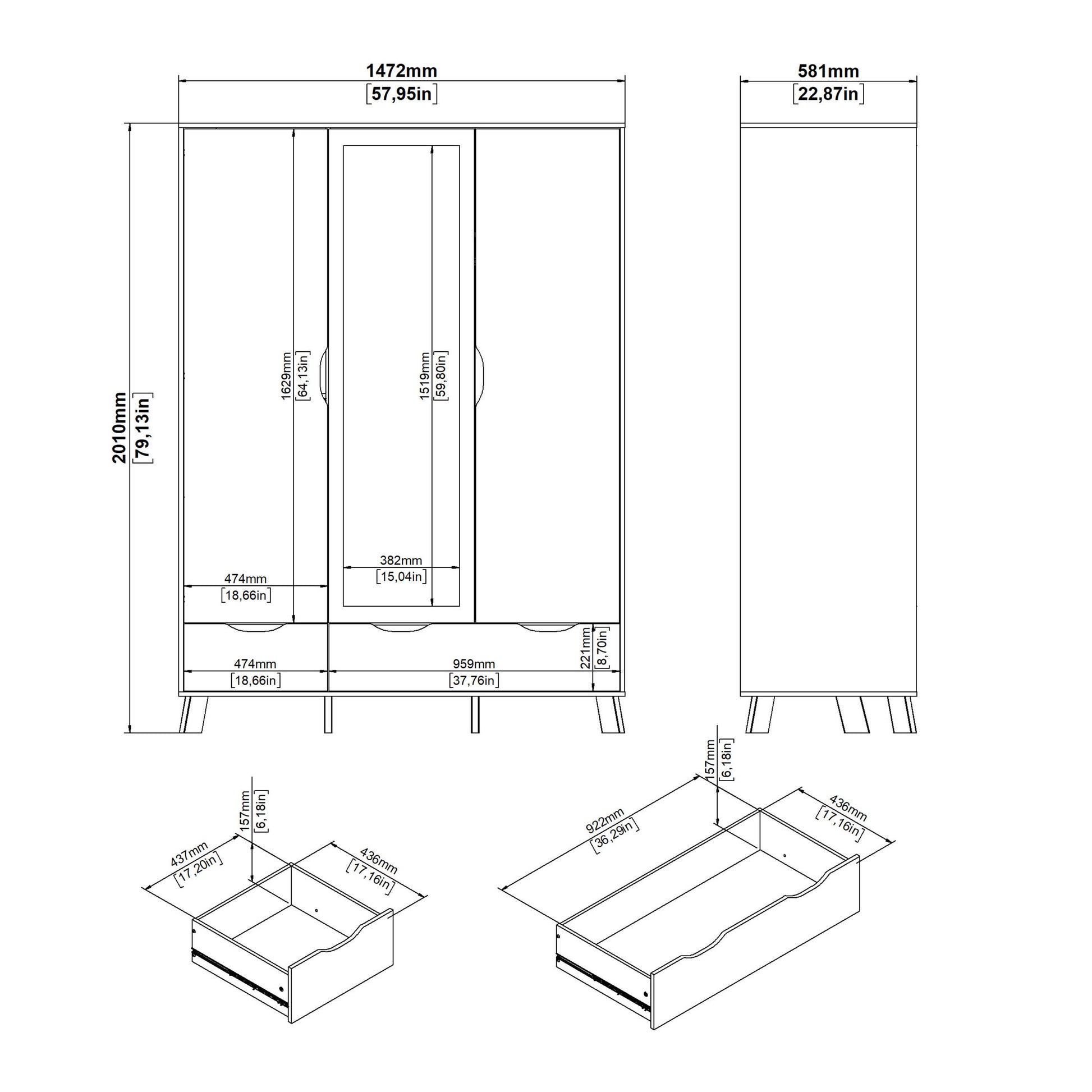 1472mm
[57,95in]

581mm
[22,87in]

2010mm
[79,13in]

1629mm
[64,13in]

1519mm
[59,80in]

382mm
[15,04in]

474mm
[18,66in]

474mm
[18,66in]

959mm
[37,76in]

221mm
[8,70in]

157mm
[6,18in]

437mm
[17,20in]

436mm
[17,16in]

157mm
[6,18in]

922mm
[36,29in]

436mm
[17,16in]