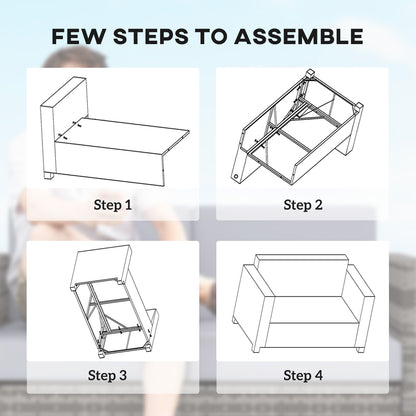 FEW STEPS TO ASSEMBLE

Step 1

Step 2

Step 3

Step 4