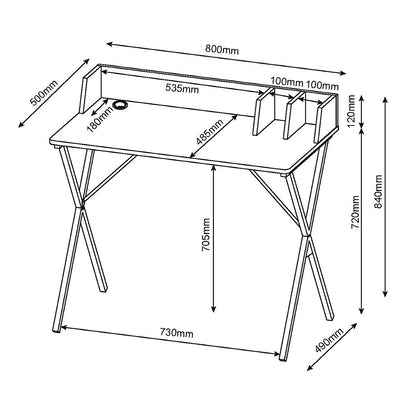 800mm
500mm
535mm
100mm 100mm
180mm
485mm
120mm
840mm
720mm
705mm
730mm
490mm